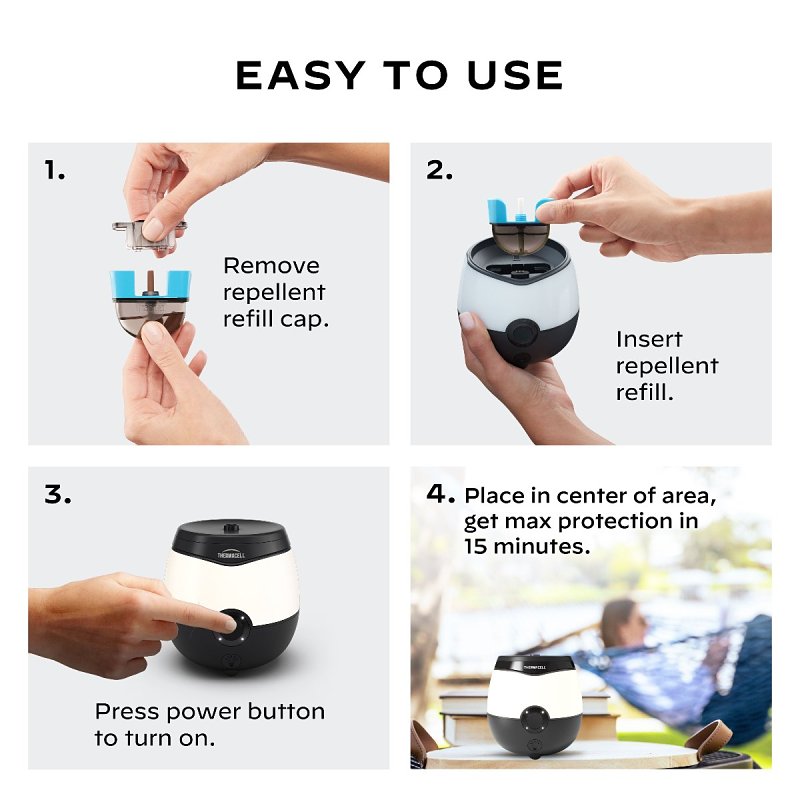 EASY TO USE

1.

Remove repellent refill cap.

2.

Insert repellent refill.

3.

THERMACELL

Press power button to turn on.

4. Place in center of area, get max protection in 15 minutes.

THERMACELL