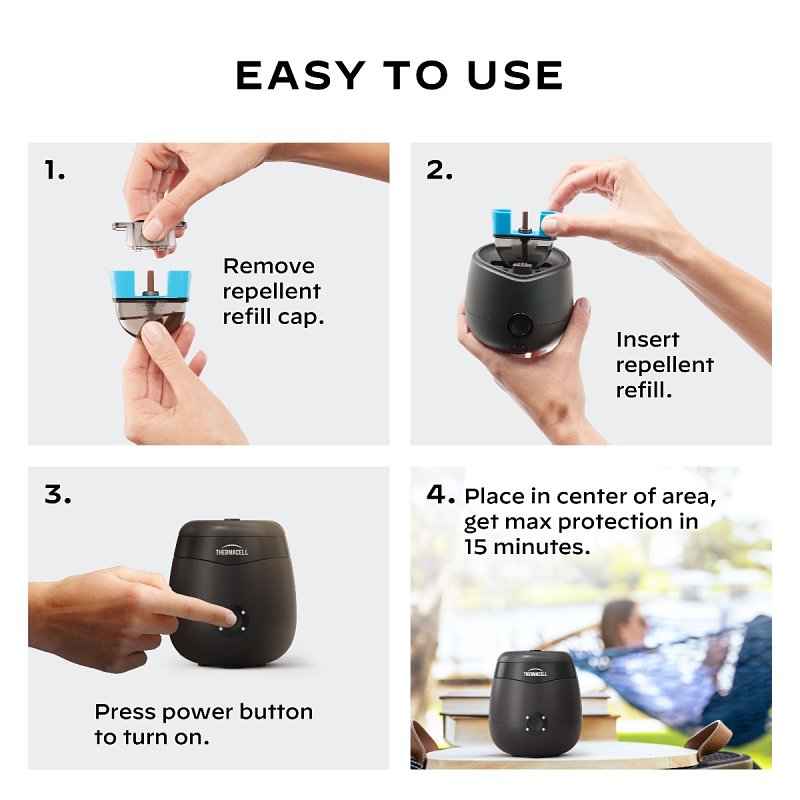 EASY TO USE

1.

Remove repellent refill cap.

2.

Insert repellent refill.

3.

THERMACELL

Press power button to turn on.

4. Place in center of area, get max protection in 15 minutes.

THERMACELL